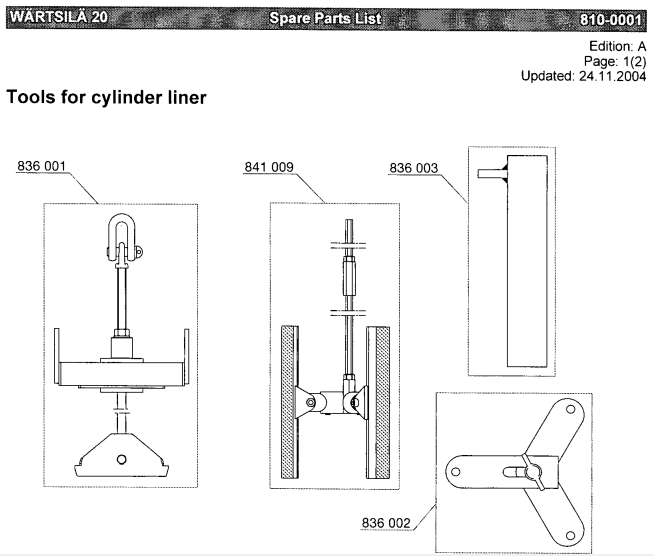 WÄRTSILÄ 20 Spare Parts List 810-0001

Edition: A
Page: 1(2)
Updated: 24.11.2004

Tools for cylinder liner

836 001

841 009

836 003

836 002