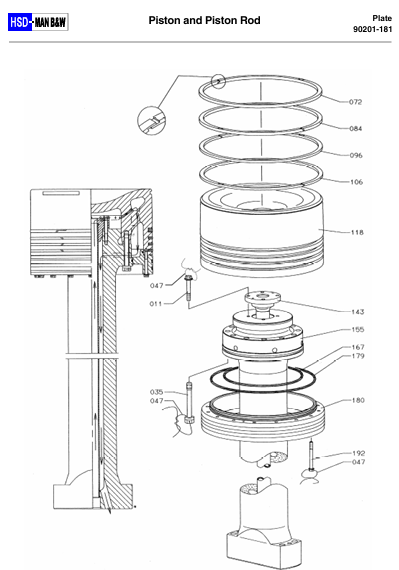 HSD-MAN B&W

Piston and Piston Rod

Plate
90201-181

072
084
096
106
118
047
011
143
155
167
179
035
047
180
192
047