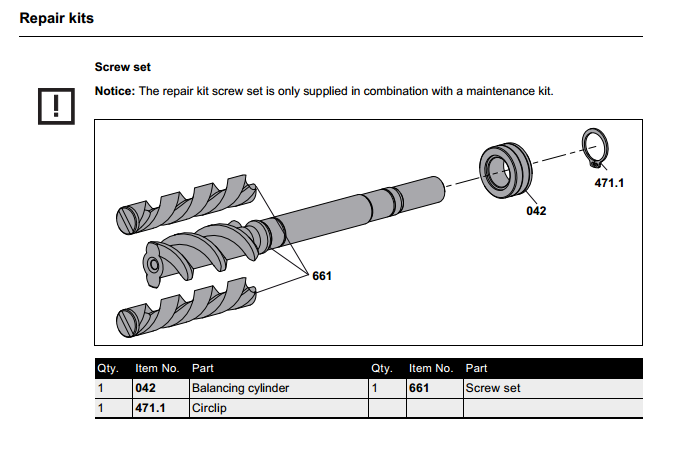 Repair kits

Screw set

!

Notice: The repair kit screw set is only supplied in combination with a maintenance kit.

471.1

042

661

| Qty. | Item No. | Part | Qty. | Item No. | Part |
|---|---|---|---|---|---|
| 1 | 042 | Balancing cylinder | 1 | 661 | Screw set |
| 1 | 471.1 | Circlip | | | |