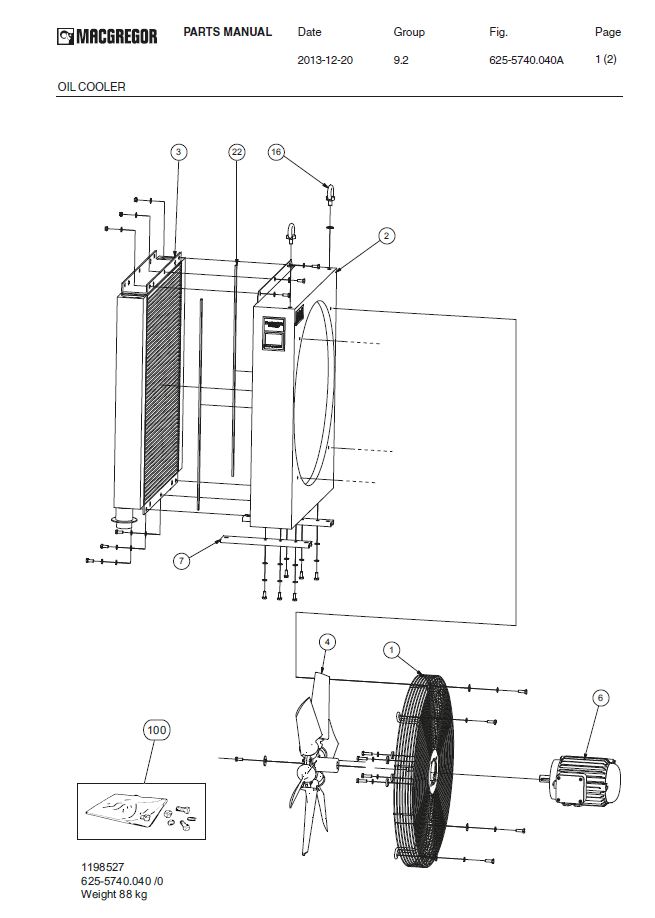 MACGREGOR PARTS MANUAL

| Date | Group | Fig. | Page |
|---|---|---|---|
| 2013-12-20 | 9.2 | 625-5740.040A | 1 (2) |

OIL COOLER

3
22
16
2
7
4
1
6
100

1198527
625-5740.040 /0
Weight 88 kg