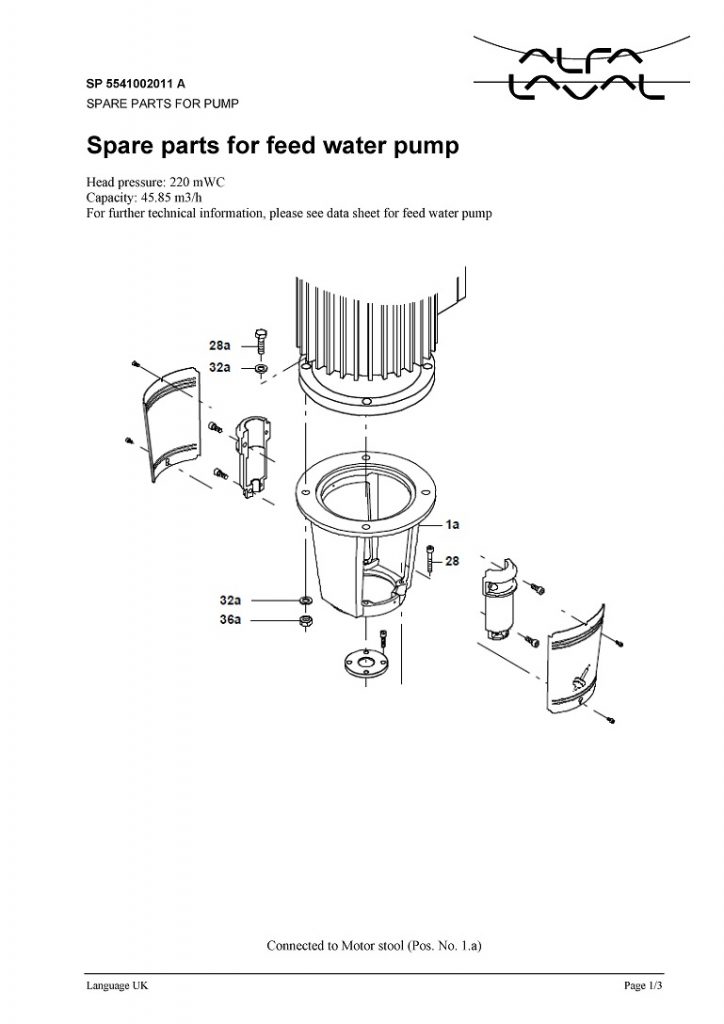 SP 5541002011 A
SPARE PARTS FOR PUMP

ALFA LAVAL

Spare parts for feed water pump

Head pressure: 220 mWC
Capacity: 45.85 m3/h
For further technical information, please see data sheet for feed water pump

28a
32a
1a
28
32a
36a

Connected to Motor stool (Pos. No. 1.a)

Language UK

Page 1/3