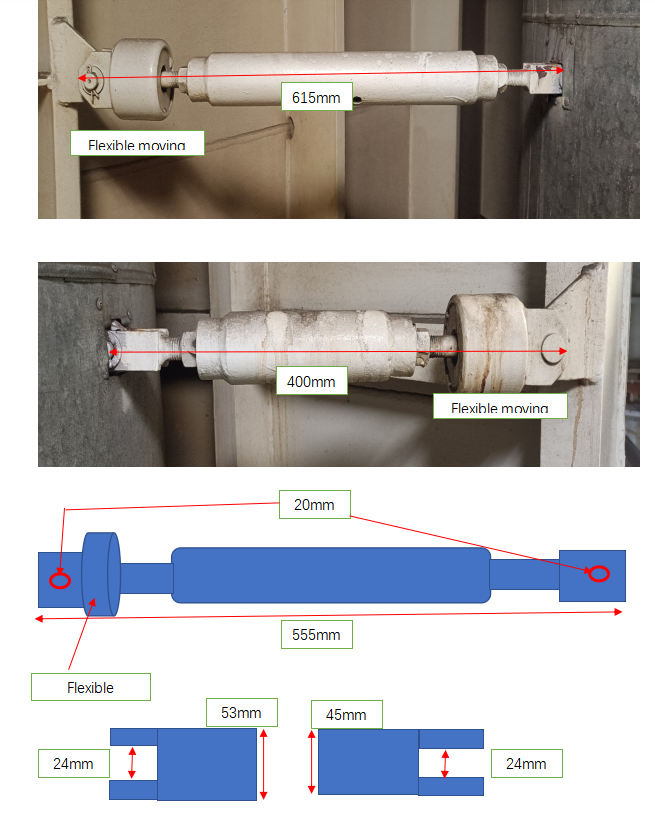 615mm

Flexible moving

400mm

Flexible moving

20mm

555mm

Flexible

53mm

45mm

24mm

24mm